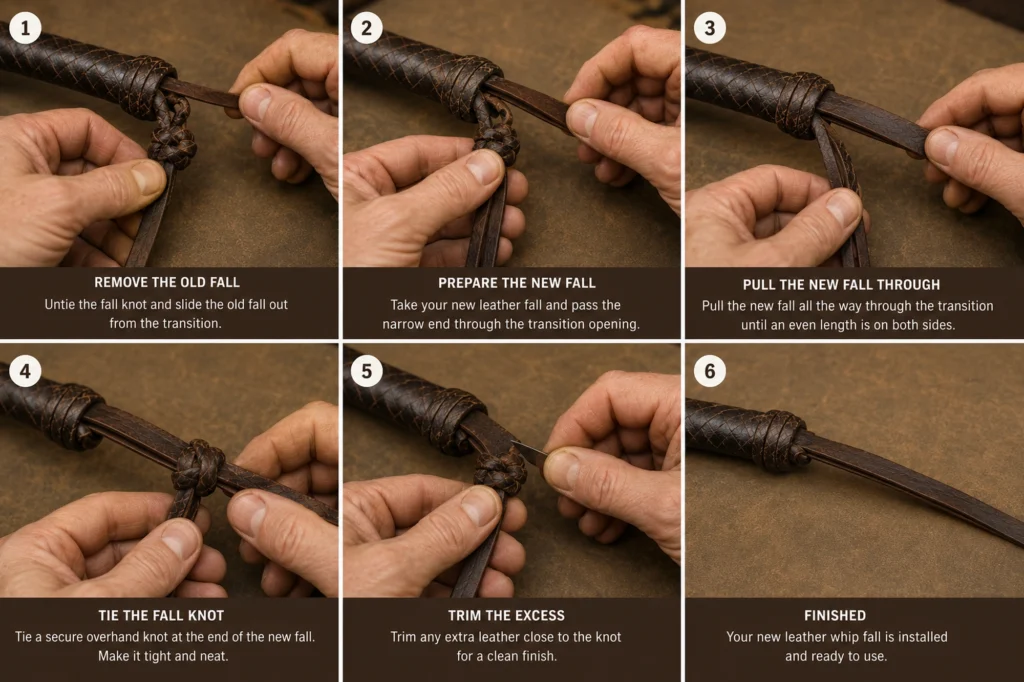 1

REMOVE THE OLD FALL
Untie the fall knot and slide the old fall out from the transition.

2

PREPARE THE NEW FALL
Take your new leather fall and pass the narrow end through the transition opening.

3

PULL THE NEW FALL THROUGH
Pull the new fall all the way through the transition until an even length is on both sides.

4

TIE THE FALL KNOT
Tie a secure overhand knot at the end of the new fall. Make it tight and neat.

5

TRIM THE EXCESS
Trim any extra leather close to the knot for a clean finish.

6

FINISHED
Your new leather whip fall is installed and ready to use.